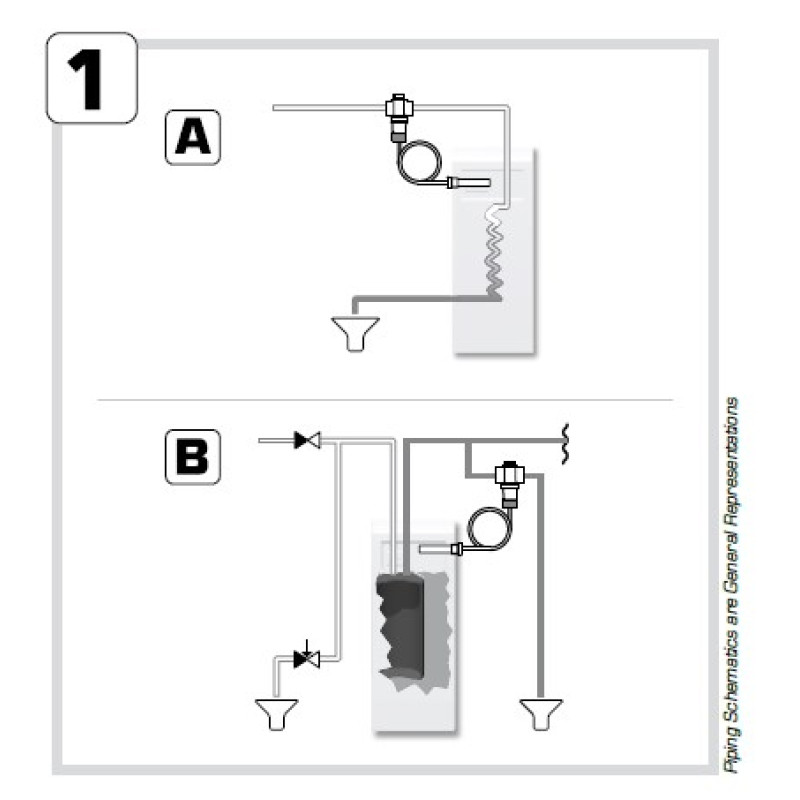 1

A

B

Piping Schematics are General Representations