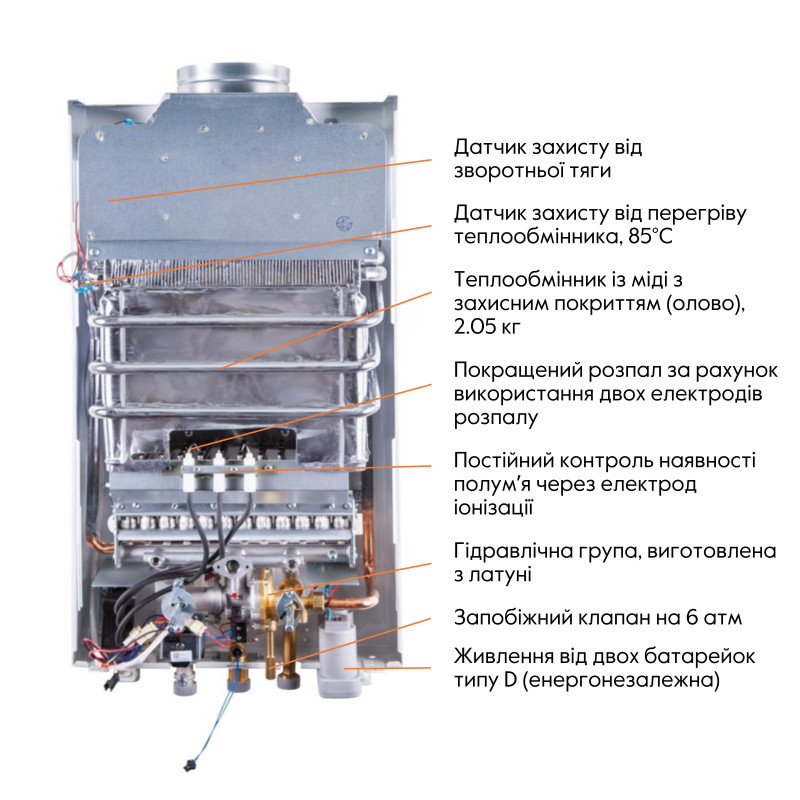 Датчик захисту від зворотньої тяги

Датчик захисту від перегріву теплообмінника, 85°C

Теплообмінник із міді з захисним покриттям (олово), 2.05 кг

Покращений розпал за рахунок використання двох електродів розпалу

Постійний контроль наявності полум'я через електрод іонізації

Гідравлічна група, виготовлена з латуні

Запобіжний клапан на 6 атм

Живлення від двох батарейок типу D (енергонезалежна)