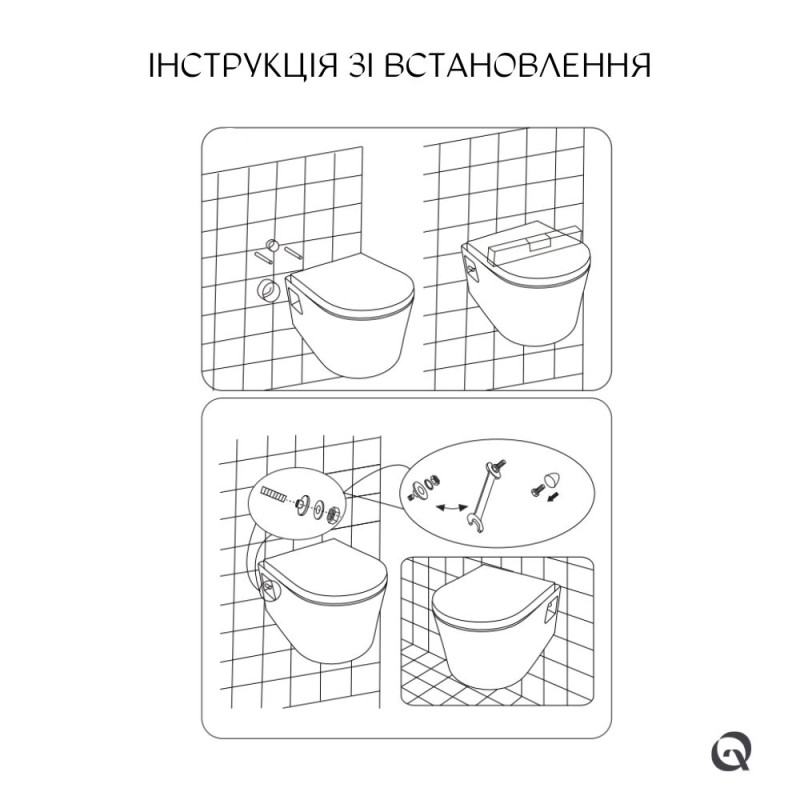 ІНСТРУКЦІЯ ЗІ ВСТАНОВЛЕННЯ