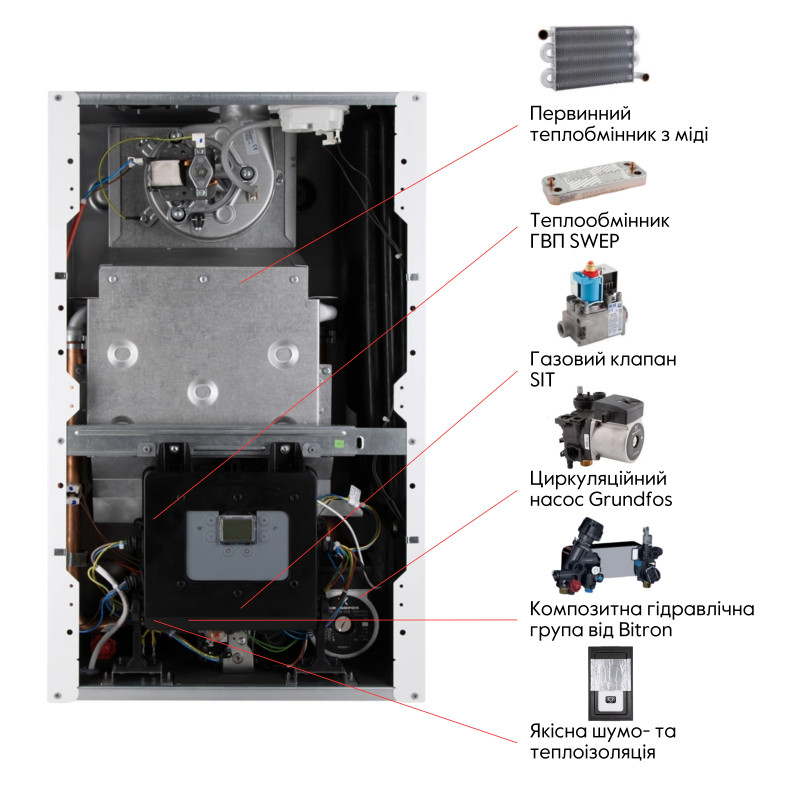 Первинний теплобмінник з міді

Теплообмінник ГВП SWEP

Газовий клапан SIT

Циркуляційний насос Grundfos

Композитна гідравлічна група від Bitron

Якісна шумо- та теплоізоляція