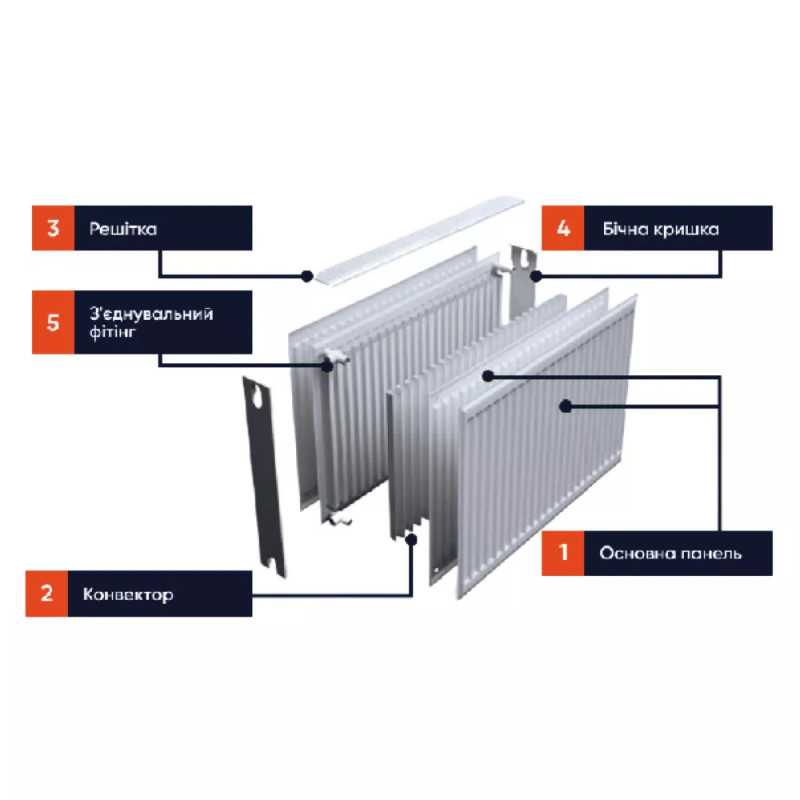 3 Решітка

4 Бічна кришка

5 З'єднувальний фітінг

1 Основна панель

2 Конвектор