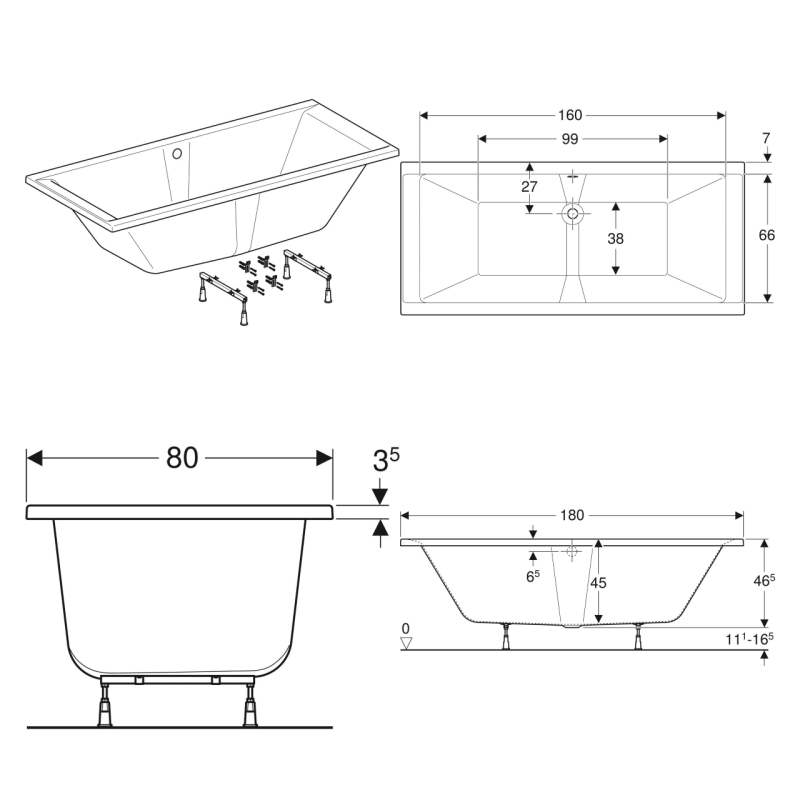 160
99
7
27
38
66

80
$3^5$

180
$6^5$
45
$46^5$
0
$11^1$-$16^5$