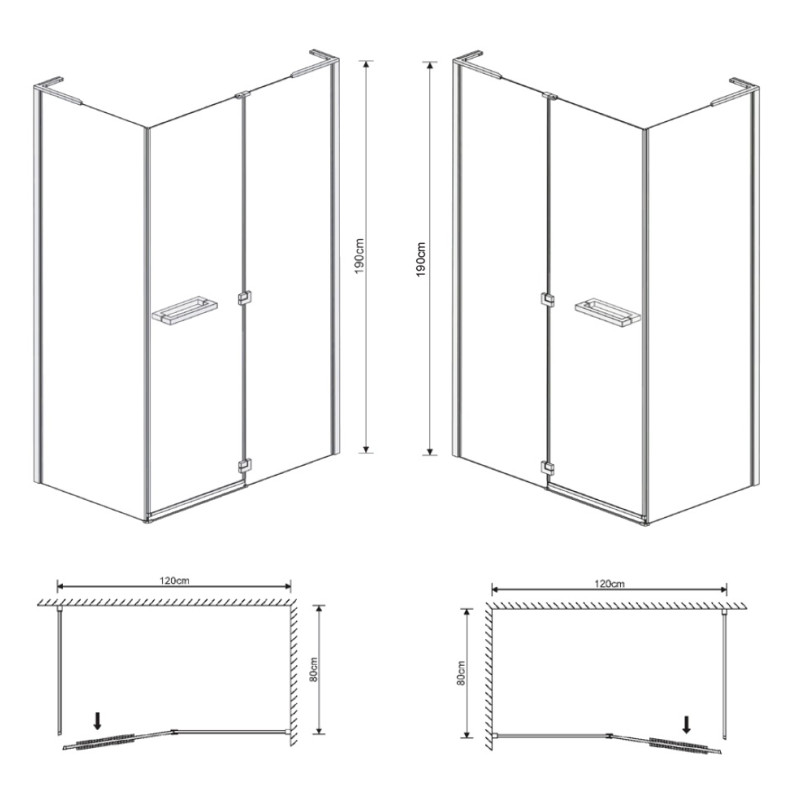 190cm

190cm

120cm

80cm

120cm

80cm