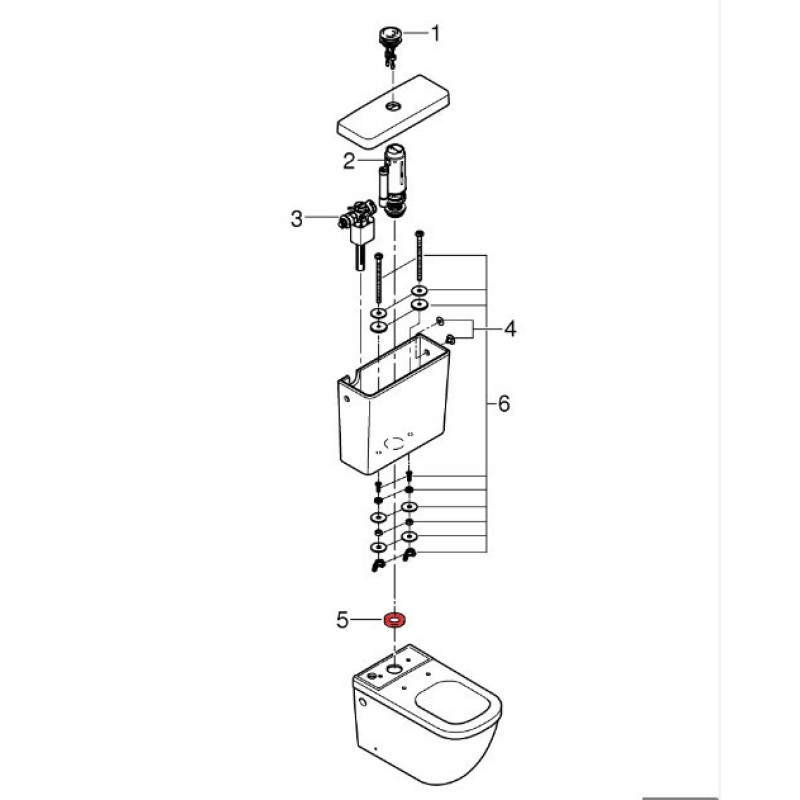 1
2
3
4
6
5