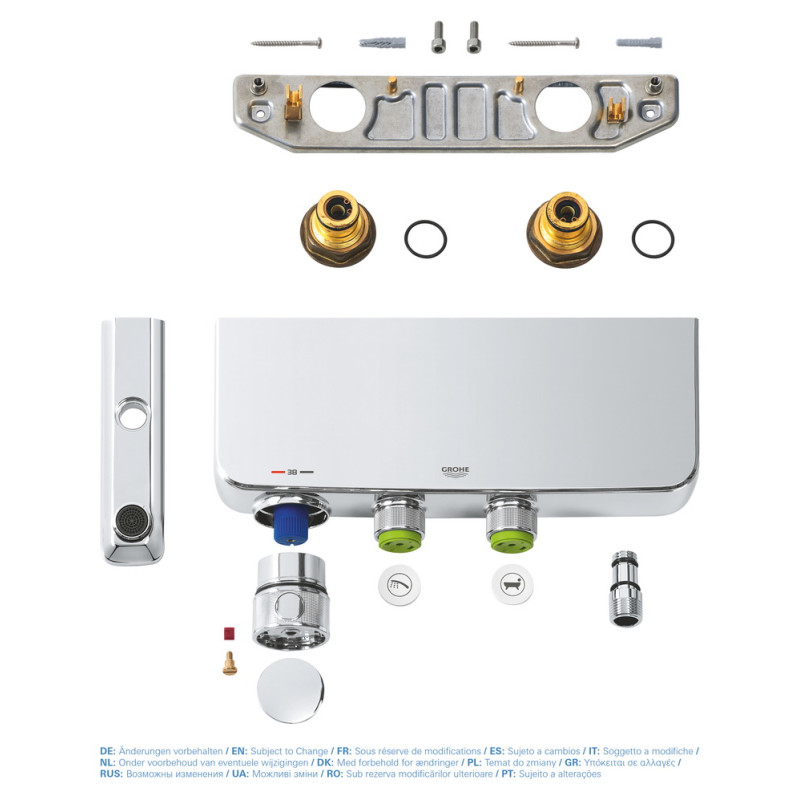 38

GROHE

DE: Änderungen vorbehalten / EN: Subject to Change / FR: Sous réserve de modifications / ES: Sujeto a cambios / IT: Soggetto a modifiche / NL: Onder voorbehoud van eventuele wijzigingen / DK: Med forbehold for ændringer / PL: Temat do zmiany / GR: Υπόκειται σε αλλαγές / RUS: Возможны изменения / UA: Можливі зміни / RO: Sub rezerva modificărilor ulterioare / PT: Sujeito a alterações