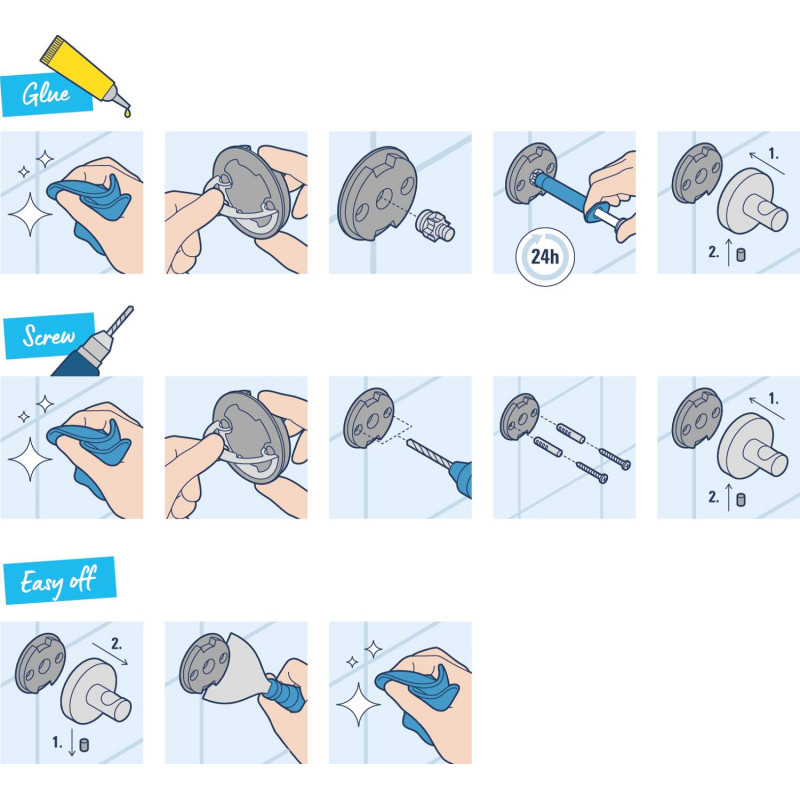 Glue

24h

1.

2.

Screw

1.

2.

Easy off

2.

1.