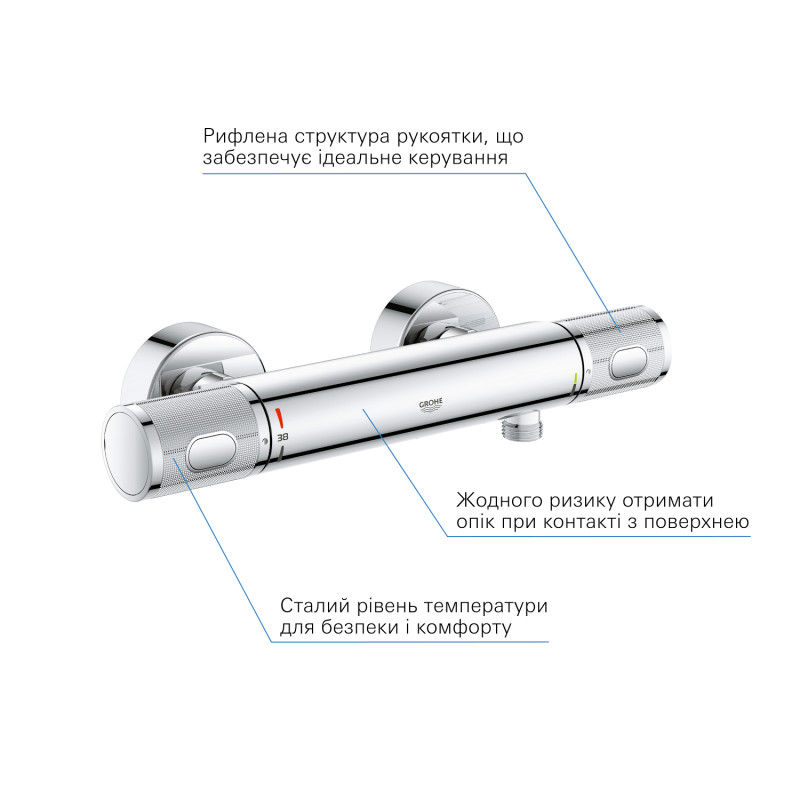 Рифлена структура рукоятки, що забезпечує ідеальне керування

GROHE

38

Жодного ризику отримати опік при контакті з поверхнею

Сталий рівень температури для безпеки і комфорту