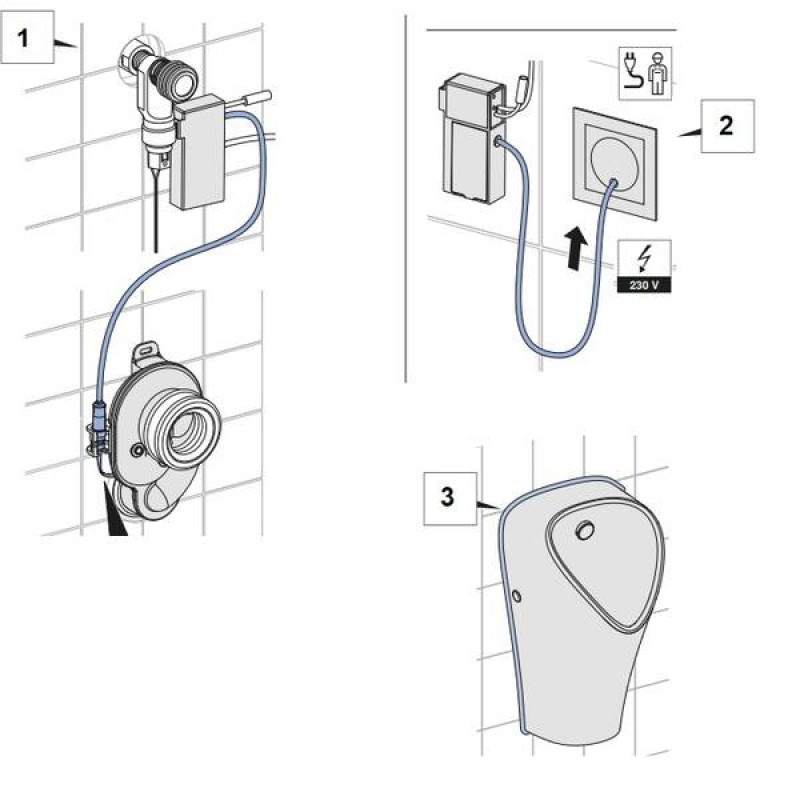 1

2

230 V

3