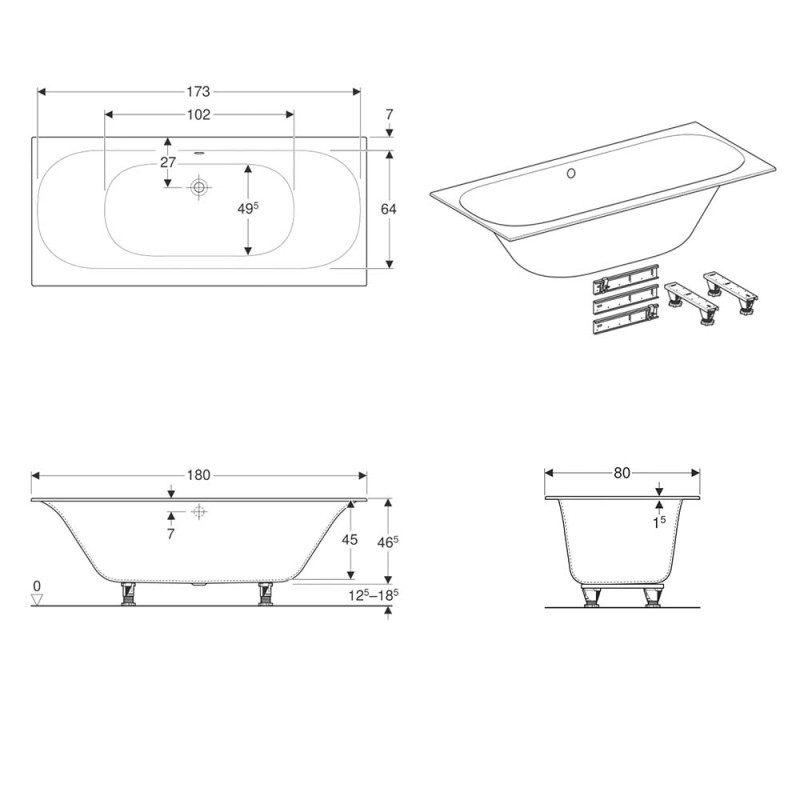 173
102
7
27
$49^5$
64

180
7
45
$46^5$
0
$12^5$–$18^5$

80
$1^5$