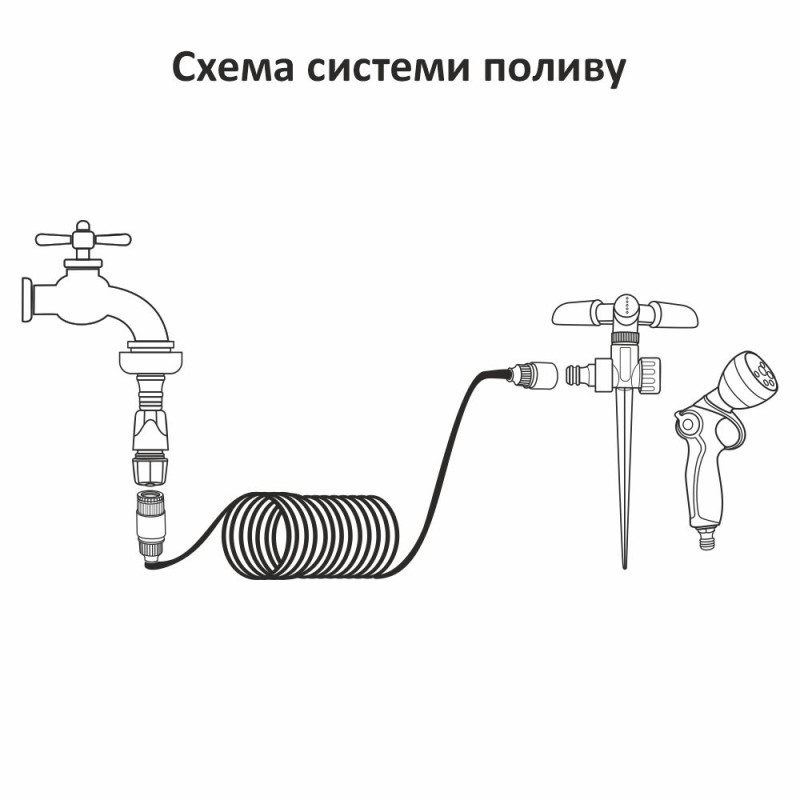 Схема системи поливу