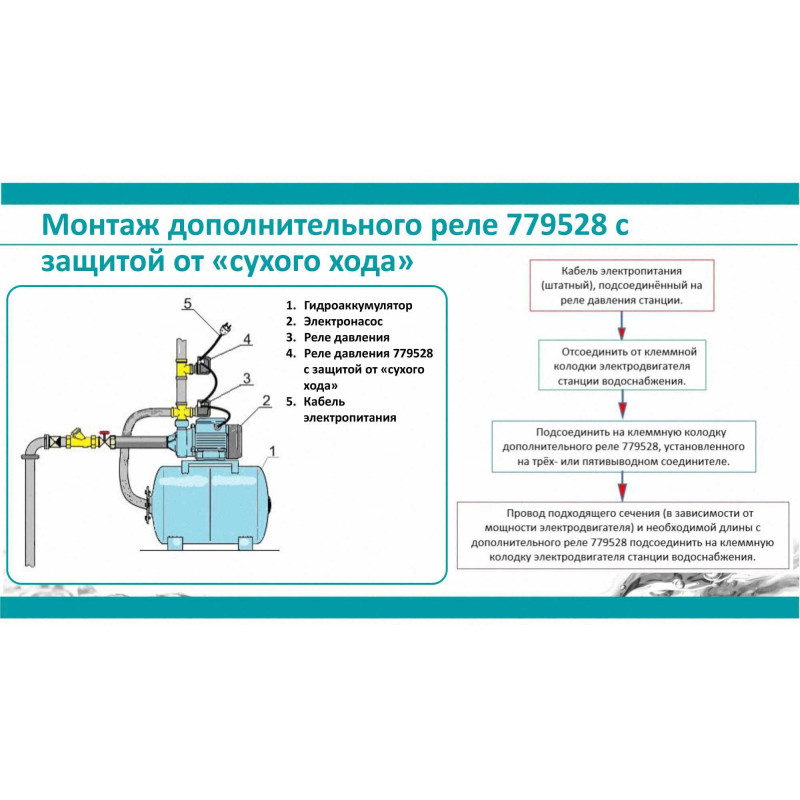 Монтаж дополнительного реле 779528 с защитой от «сухого хода»

5
4
3
2
1

1. Гидроаккумулятор
2. Электронасос
3. Реле давления
4. Реле давления 779528 с защитой от «сухого хода»
5. Кабель электропитания

Кабель электропитания (штатный), подсоединённый на реле давления станции.

Отсоединить от клеммной колодки электродвигателя станции водоснабжения.

Подсоединить на клеммную колодку дополнительного реле 779528, установленного на трёх- или пятивыводном соединителе.

Провод подходящего сечения (в зависимости от мощности электродвигателя) и необходимой длины с дополнительного реле 779528 подсоединить на клеммную колодку электродвигателя станции водоснабжения.