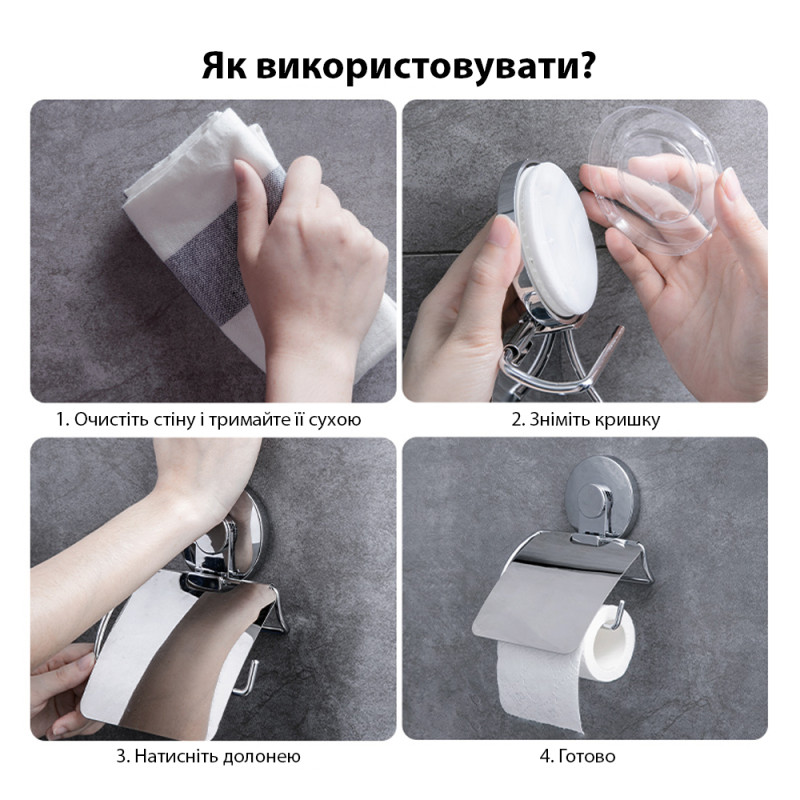 Як використовувати?

1. Очистіть стіну і тримайте її сухою

2. Зніміть кришку

3. Натисніть долонею

4. Готово