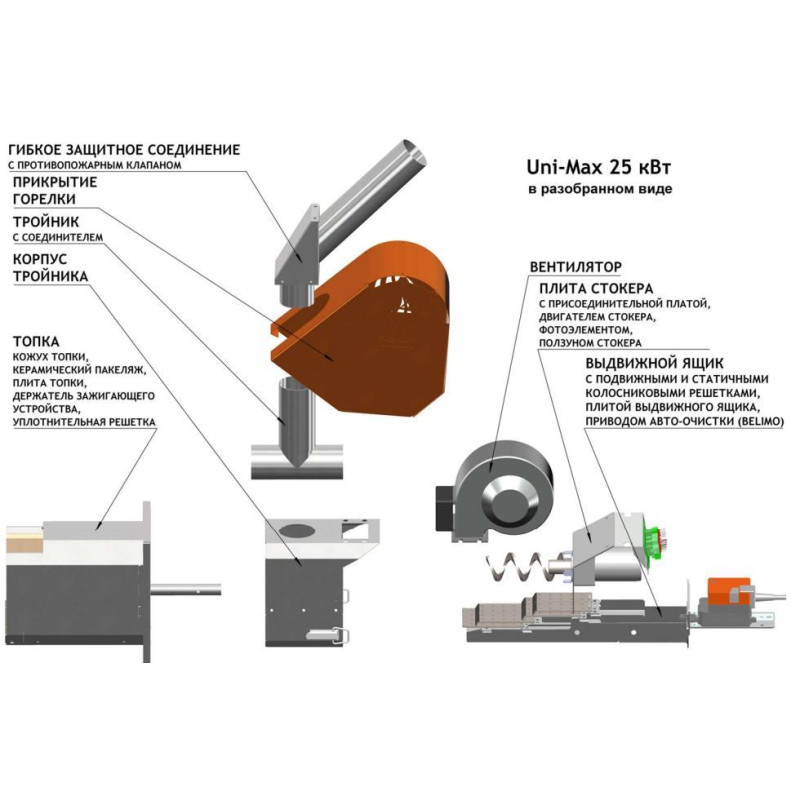 ГИБКОЕ ЗАЩИТНОЕ СОЕДИНЕНИЕ
С ПРОТИВОПОЖАРНЫМ КЛАПАНОМ

ПРИКРЫТИЕ ГОРЕЛКИ

ТРОЙНИК
С СОЕДИНИТЕЛЕМ

КОРПУС ТРОЙНИКА

ТОПКА
КОЖУХ ТОПКИ,
КЕРАМИЧЕСКИЙ ПАКЕЛЯЖ,
ПЛИТА ТОПКИ,
ДЕРЖАТЕЛЬ ЗАЖИГАЮЩЕГО УСТРОЙСТВА,
УПЛОТНИТЕЛЬНАЯ РЕШЕТКА

Uni-Max 25 кВт
в разобранном виде

ВЕНТИЛЯТОР

ПЛИТА СТОКЕРА
С ПРИСОЕДИНИТЕЛЬНОЙ ПЛАТОЙ,
ДВИГАТЕЛЕМ СТОКЕРА,
ФОТОЭЛЕМЕНТОМ,
ПОЛЗУНОМ СТОКЕРА

ВЫДВИЖНОЙ ЯЩИК
С ПОДВИЖНЫМИ И СТАТИЧНЫМИ
КОЛОСНИКОВЫМИ РЕШЕТКАМИ,
ПЛИТОЙ ВЫДВИЖНОГО ЯЩИКА,
ПРИВОДОМ АВТО-ОЧИСТКИ (BELIMO)