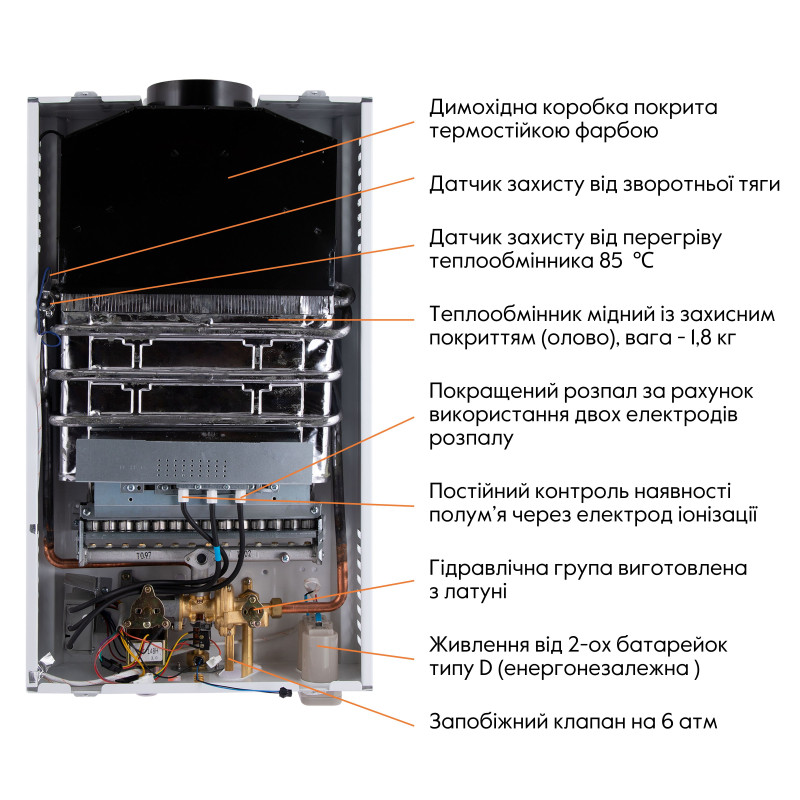 Димохідна коробка покрита термостійкою фарбою

Датчик захисту від зворотньої тяги

Датчик захисту від перегріву теплообмінника 85 °C

Теплообмінник мідний із захисним покриттям (олово), вага - 1,8 кг

Покращений розпал за рахунок використання двох електродів розпалу

Постійний контроль наявності полум'я через електрод іонізації

Гідравлічна група виготовлена з латуні

Живлення від 2-ох батарейок типу D (енергонезалежна )

Запобіжний клапан на 6 атм