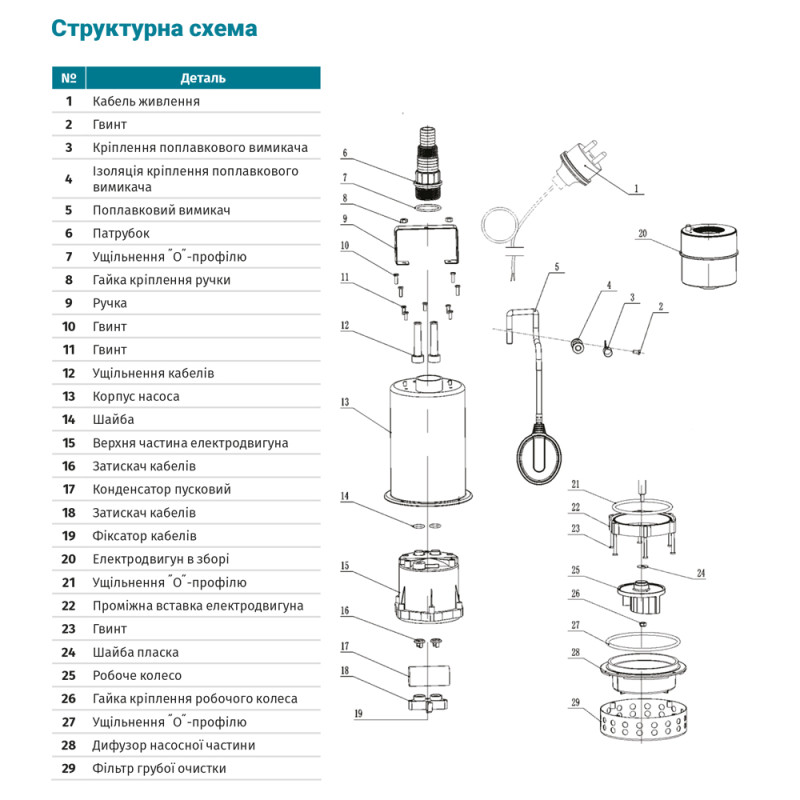 Структурна схема

| № | Деталь |
|---|---|
| 1 | Кабель живлення |
| 2 | Гвинт |
| 3 | Кріплення поплавкового вимикача |
| 4 | Ізоляція кріплення поплавкового вимикача |
| 5 | Поплавковий вимикач |
| 6 | Патрубок |
| 7 | Ущільнення "О"-профілю |
| 8 | Гайка кріплення ручки |
| 9 | Ручка |
| 10 | Гвинт |
| 11 | Гвинт |
| 12 | Ущільнення кабелів |
| 13 | Корпус насоса |
| 14 | Шайба |
| 15 | Верхня частина електродвигуна |
| 16 | Затискач кабелів |
| 17 | Конденсатор пусковий |
| 18 | Затискач кабелів |
| 19 | Фіксатор кабелів |
| 20 | Електродвигун в зборі |
| 21 | Ущільнення "О"-профілю |
| 22 | Проміжна вставка електродвигуна |
| 23 | Гвинт |
| 24 | Шайба пласка |
| 25 | Робоче колесо |
| 26 | Гайка кріплення робочого колеса |
| 27 | Ущільнення "О"-профілю |
| 28 | Дифузор насосної частини |
| 29 | Фільтр грубої очистки |

6
7
8
9
10
11
12
13
14
15
16
17
18
19
1
20
5
4
3
2
21
22
23
24
25
26
27
28
29