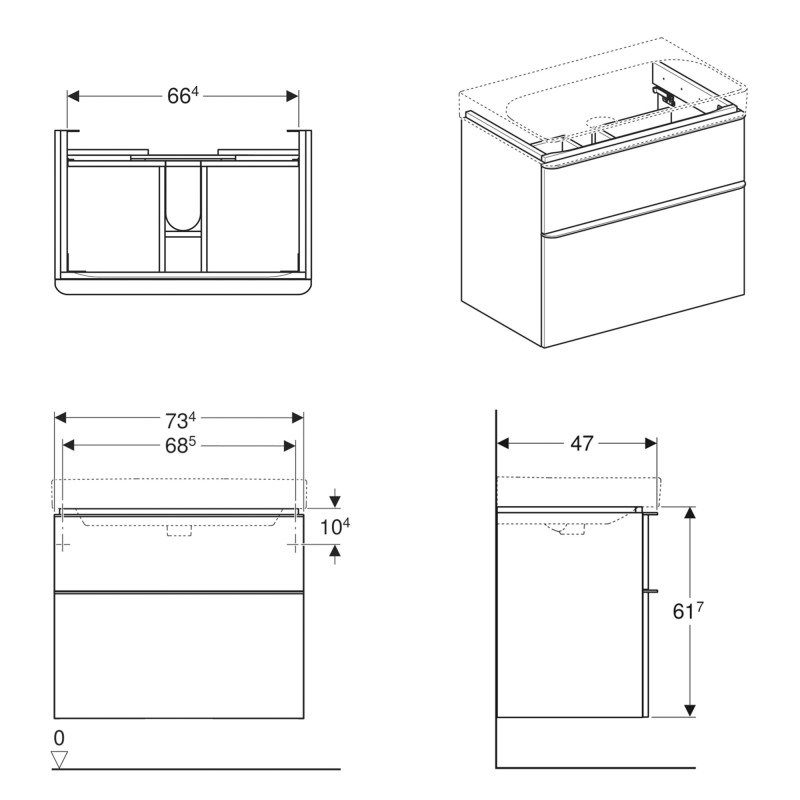 $66^4$

$73^4$

$68^5$

$10^4$

0

47

$61^7$