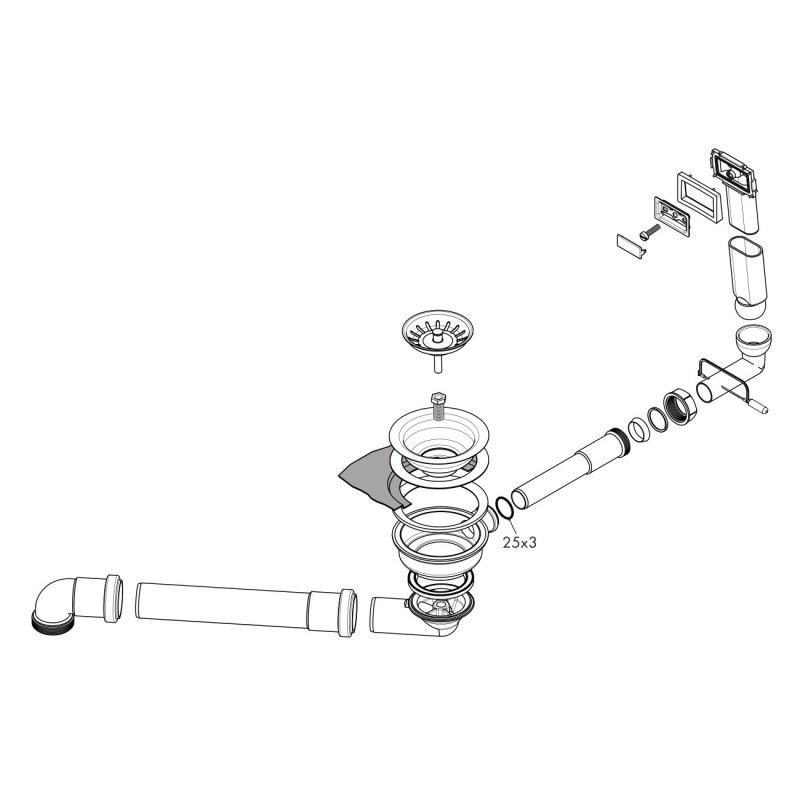 25x3