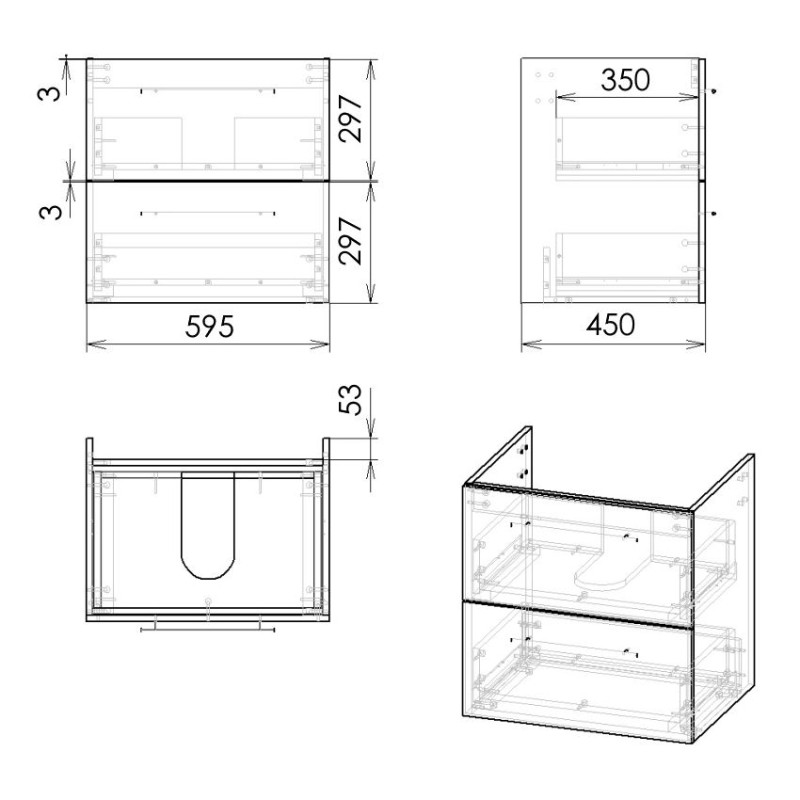 3
297
3
297
595
350
450
53