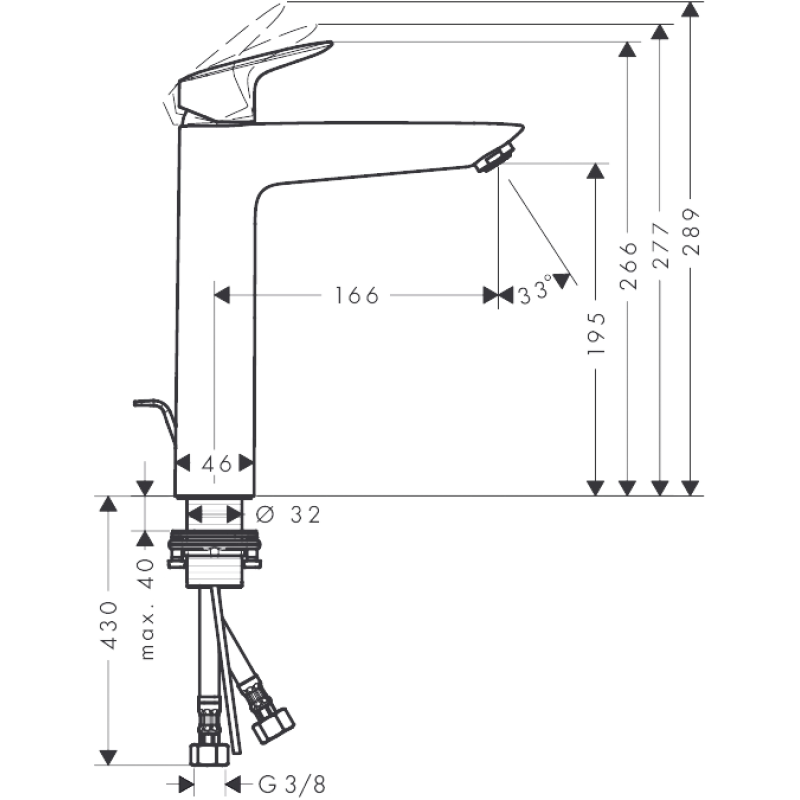 166
33°
195
266
277
289
46
Ø 32
max. 40
430
G 3/8