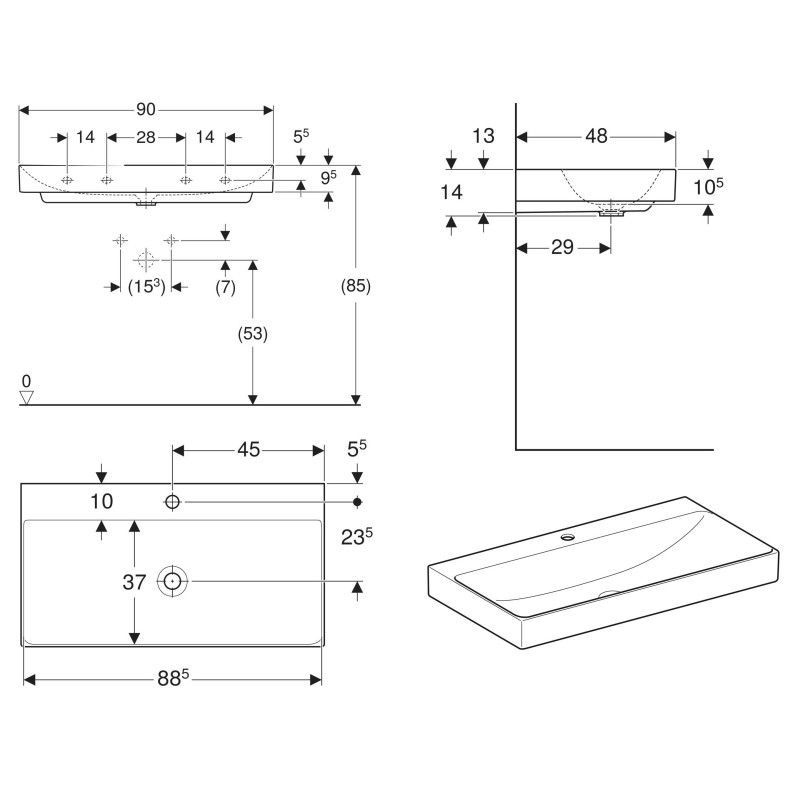 90
14
28
14
$5^5$
$9^5$
$(15^3)$
(7)
(53)
(85)
0
13
48
14
$10^5$
29
45
$5^5$
10
$23^5$
37
$88^5$