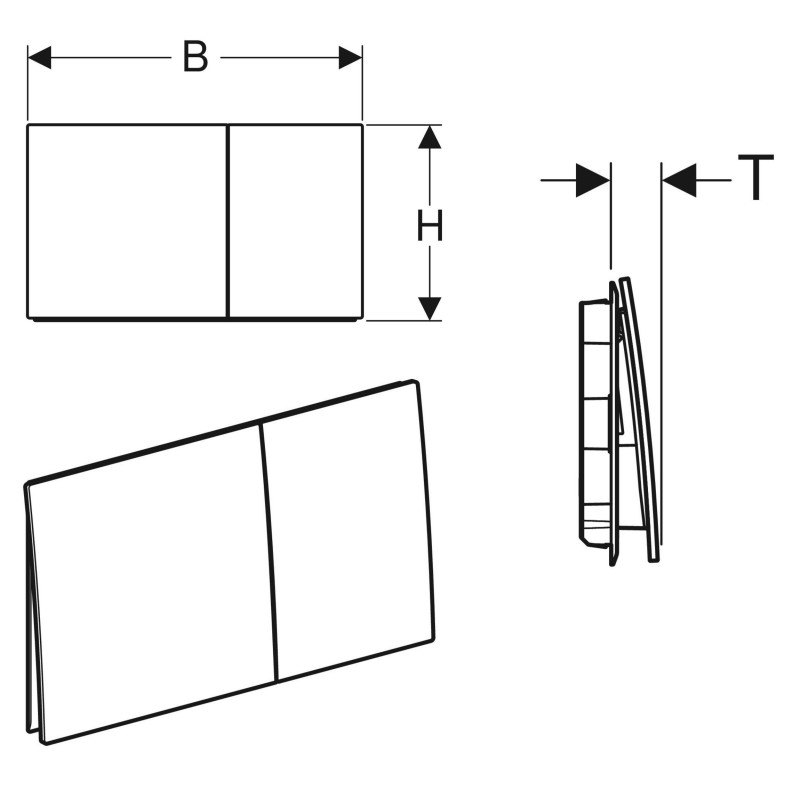 B
H
T