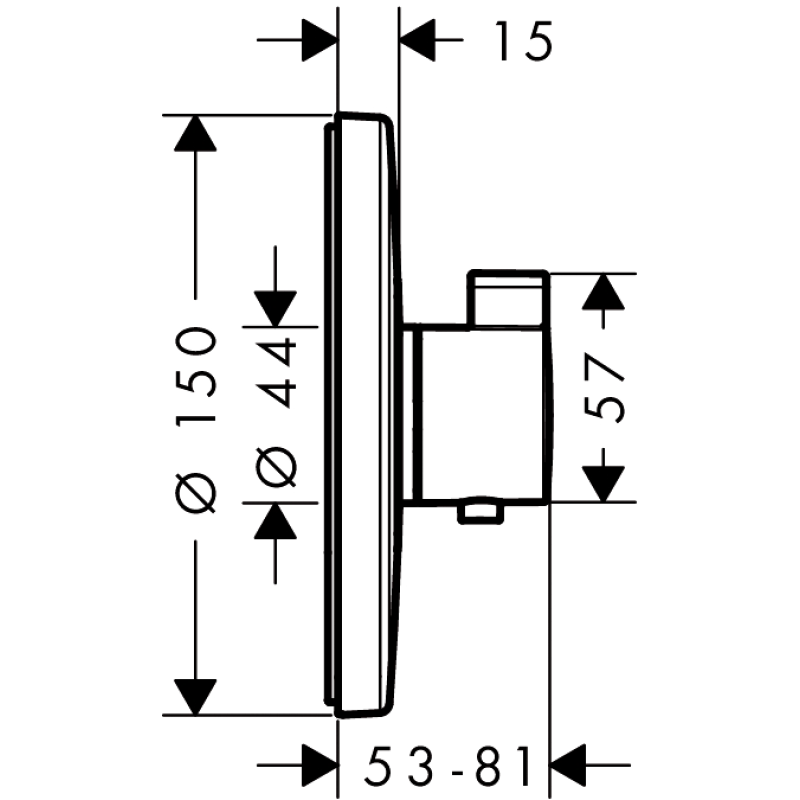 15
Ø 150
Ø 44
57
53-81