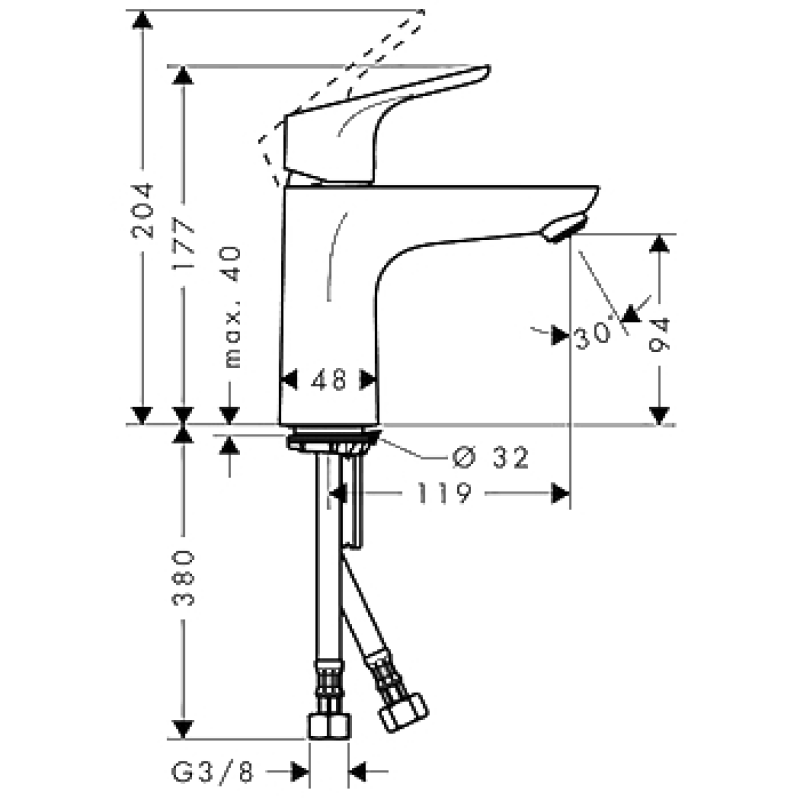 204
177
max. 40
48
30°
94
Ø 32
119
380
G3/8