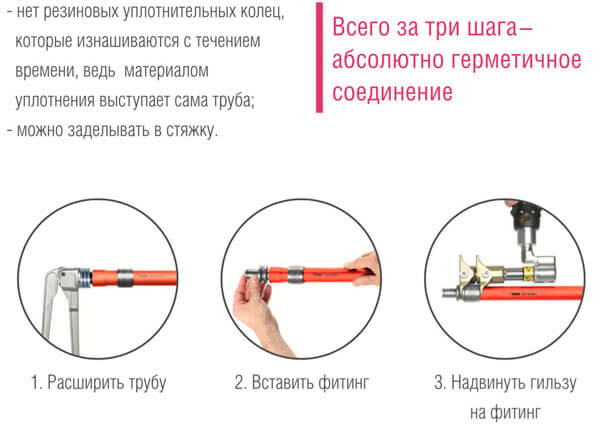 - нет резиновых уплотнительных колец, которые изнашиваются с течением времени, ведь материалом уплотнения выступает сама труба;
- можно заделывать в стяжку.

Всего за три шага– абсолютно герметичное соединение

1. Расширить трубу

2. Вставить фитинг

3. Надвинуть гильзу на фитинг